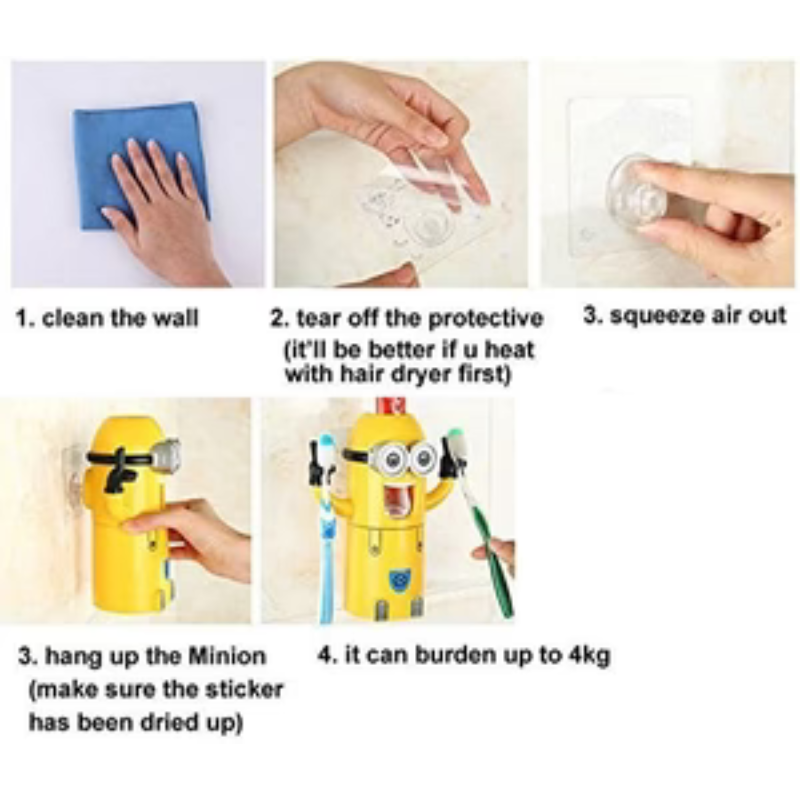 1. clean the wall

2. tear off the protective (it'll be better if u heat with hair dryer first)

3. squeeze air out

3. hang up the Minion (make sure the sticker has been dried up)

4. it can burden up to 4kg